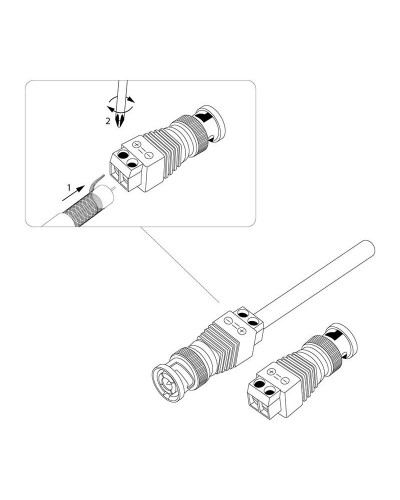 2

1