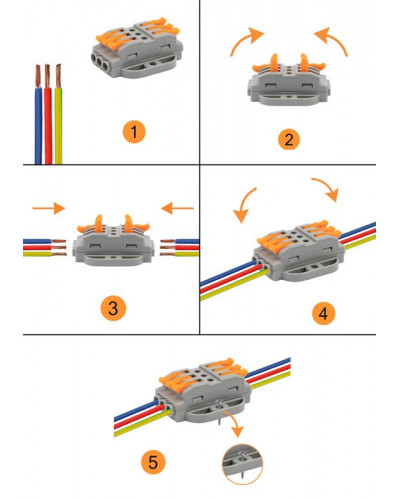 1

2

3

4

5