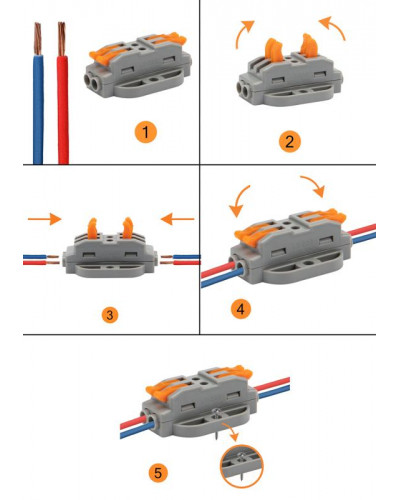 1

2

3

4

5